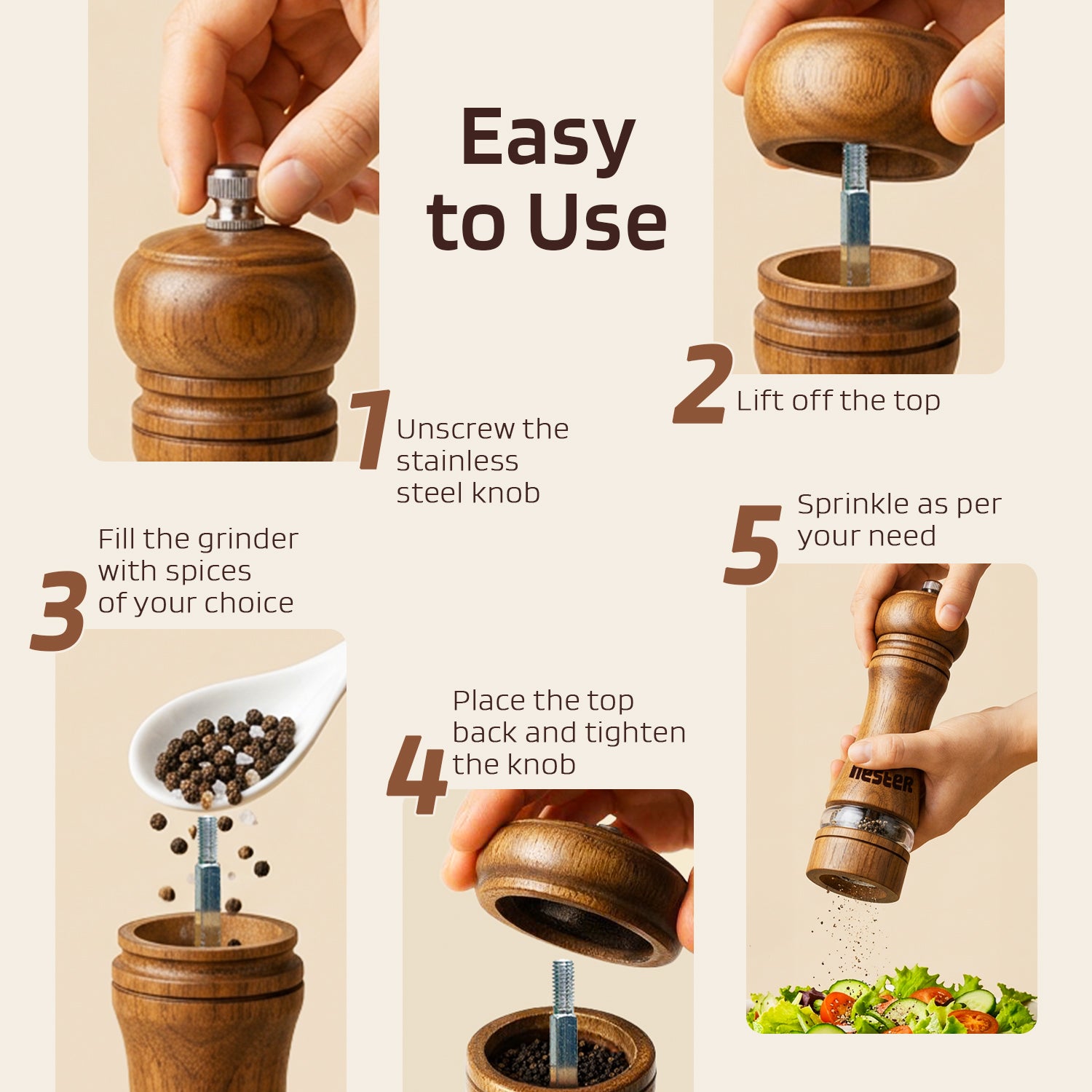 Easy to Use

1 Unscrew the stainless steel knob

2 Lift off the top

3 Fill the grinder with spices of your choice

4 Place the top back and tighten the knob

5 Sprinkle as per your need

nester